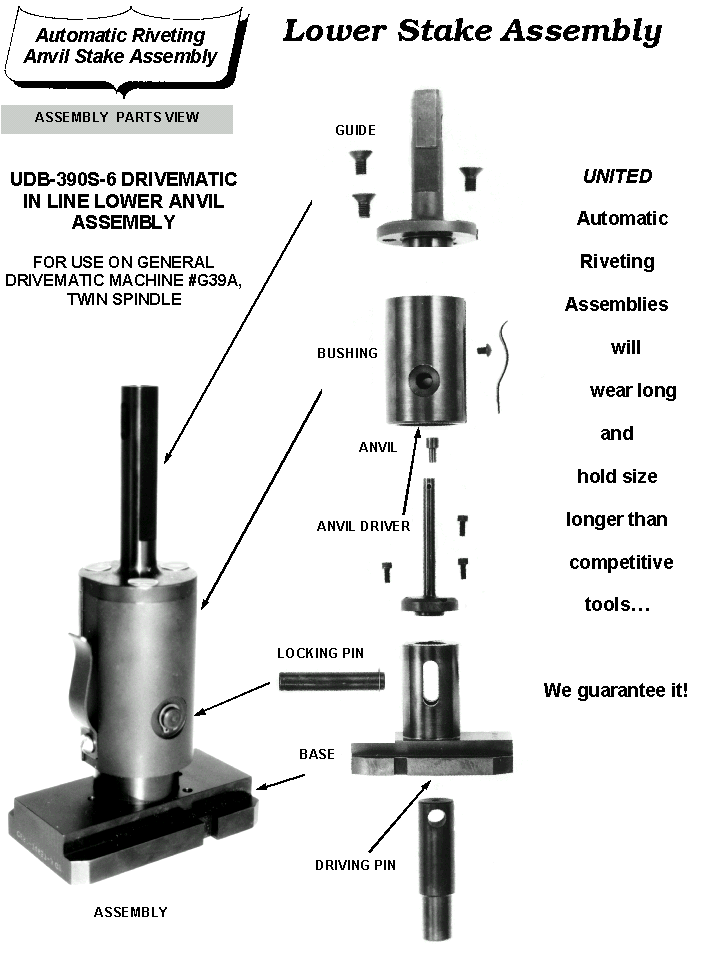 Automatic Riveting Anvil Stake Assembly

Lower Stake Assembly

ASSEMBLY PARTS VIEW

UDB-390S-6 DRIVEMATIC IN LINE LOWER ANVIL ASSEMBLY

FOR USE ON GENERAL DRIVEMATIC MACHINE #G39A, TWIN SPINDLE

GUIDE

BUSHING

ANVIL

ANVIL DRIVER

LOCKING PIN

BASE

DRIVING PIN

ASSEMBLY

UNITED Automatic Riveting Assemblies will wear long and hold size longer than competitive tools…

We guarantee it!